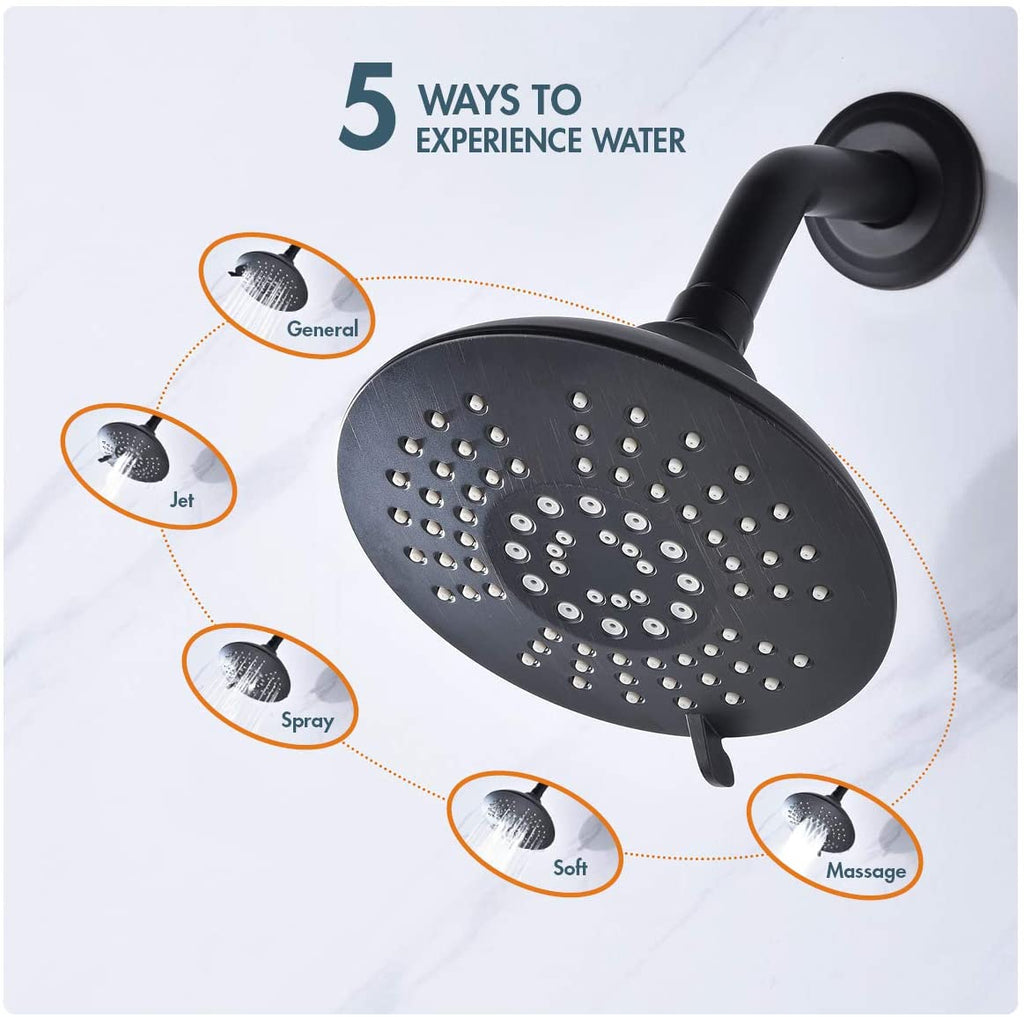 5 WAYS TO EXPERIENCE WATER

General

Jet

Spray

Soft

Massage