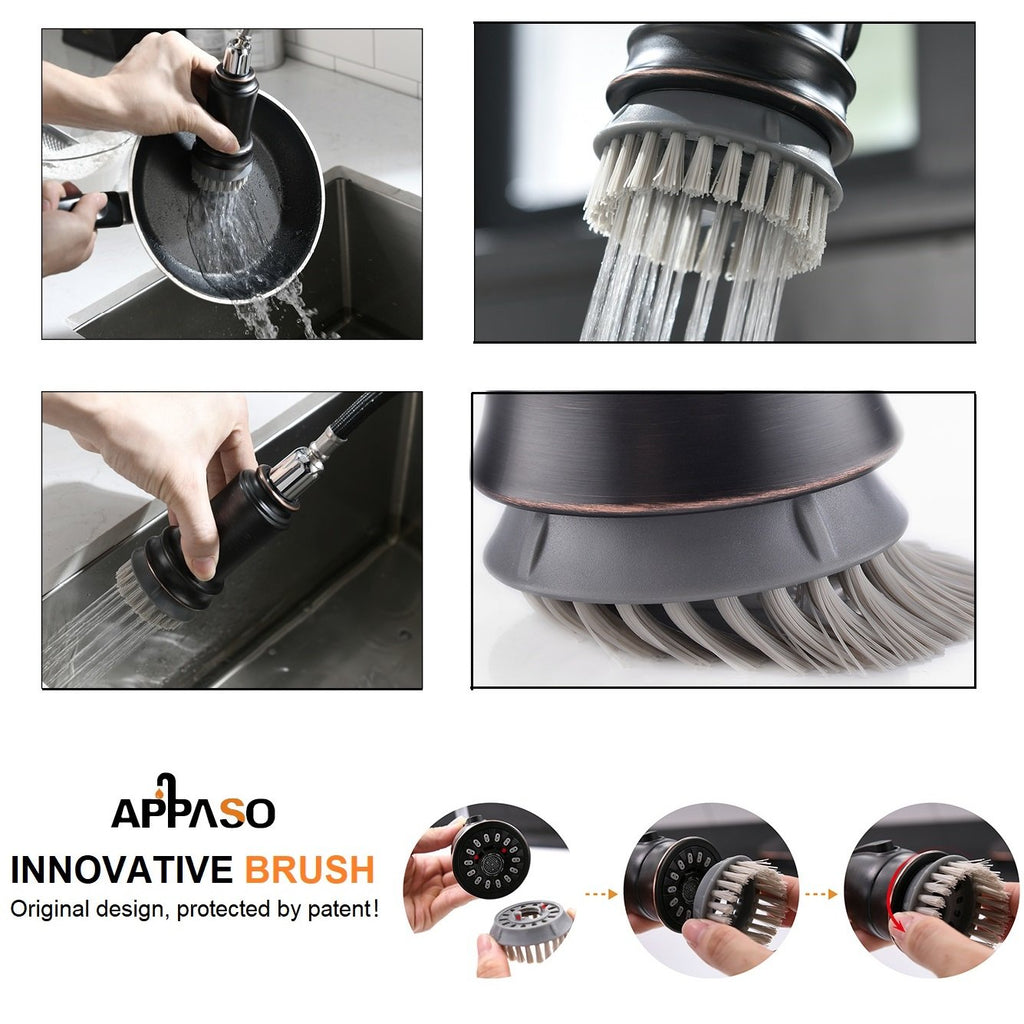 APPASO

INNOVATIVE BRUSH

Original design, protected by patent!