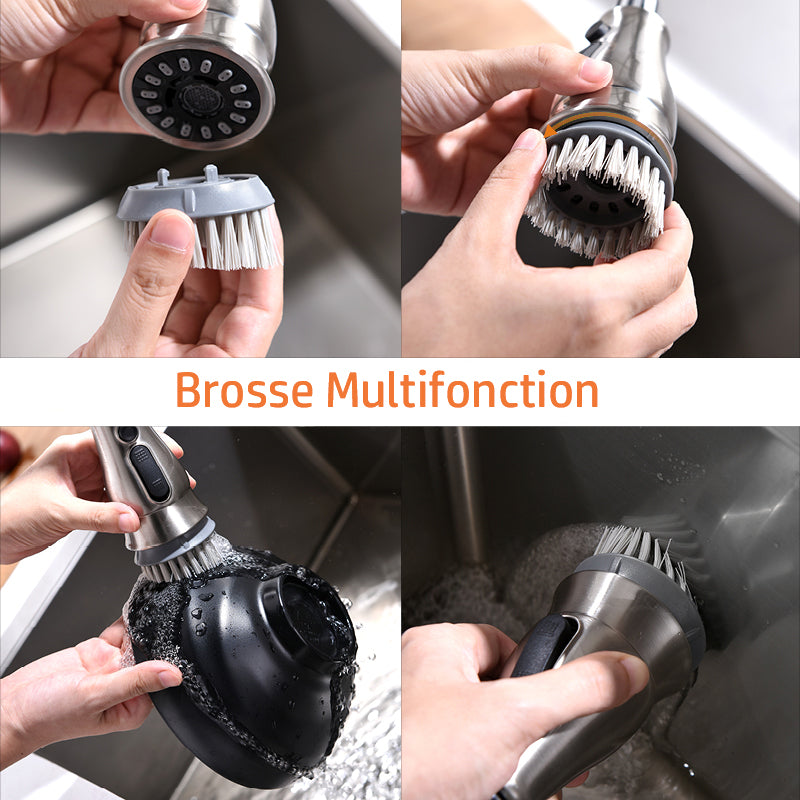 Brosse Multifonction