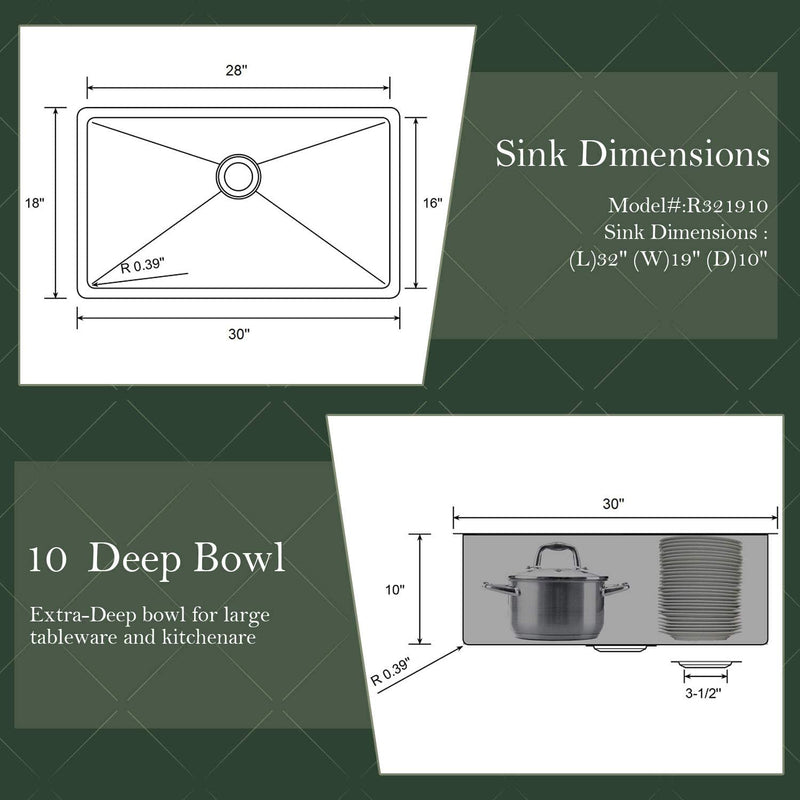 28"

18"

16"

R 0.39"

30"

Sink Dimensions

Model#:R321910
Sink Dimensions :
(L)32" (W)19" (D)10"

10 Deep Bowl

Extra-Deep bowl for large tableware and kitchenare

30"

10"

R 0.39"

3-1/2"