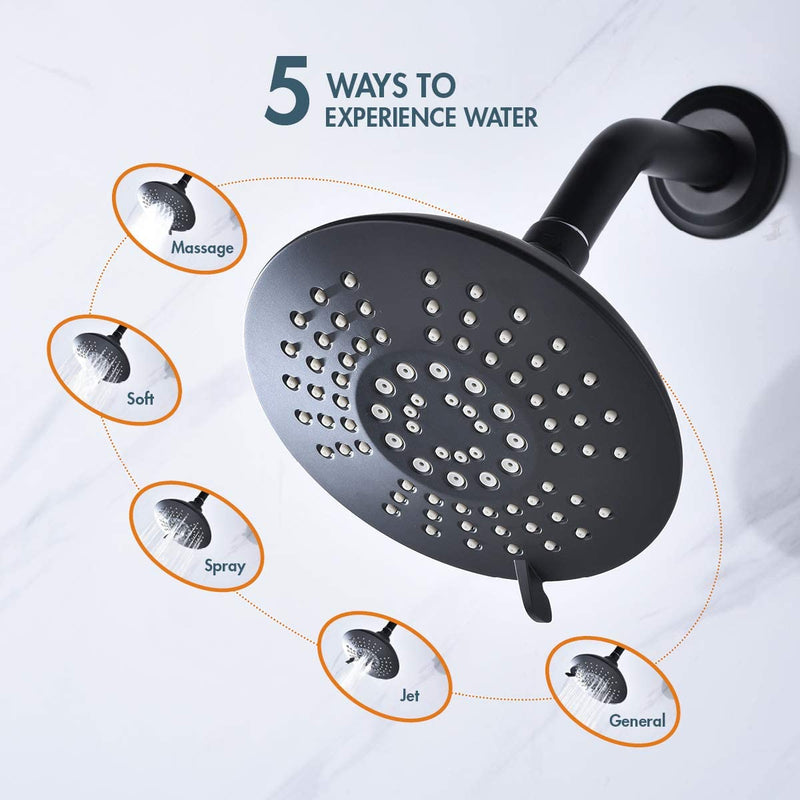 5 WAYS TO EXPERIENCE WATER

Massage

Soft

Spray

Jet

General